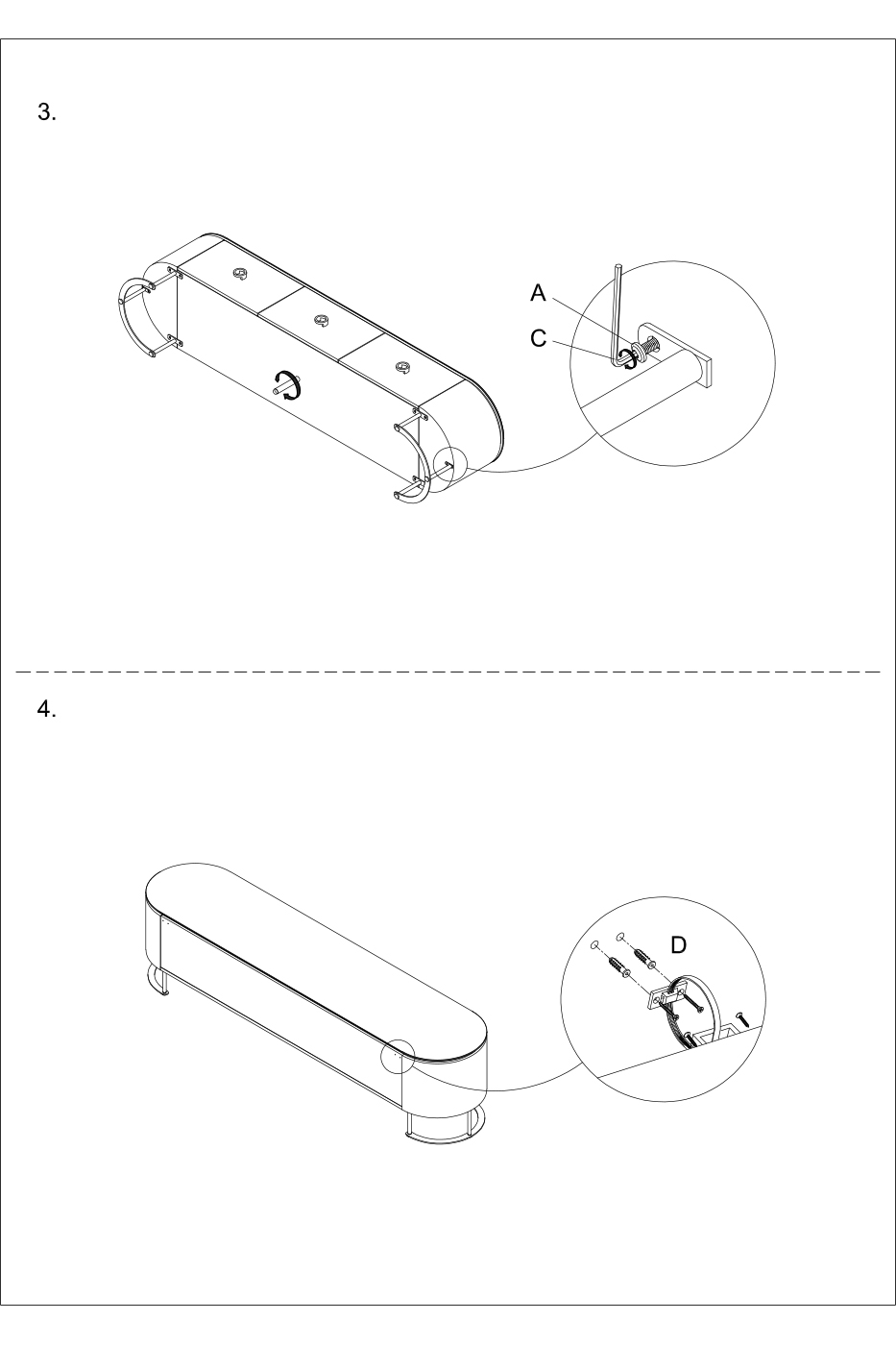 3.

A

C

4.

D