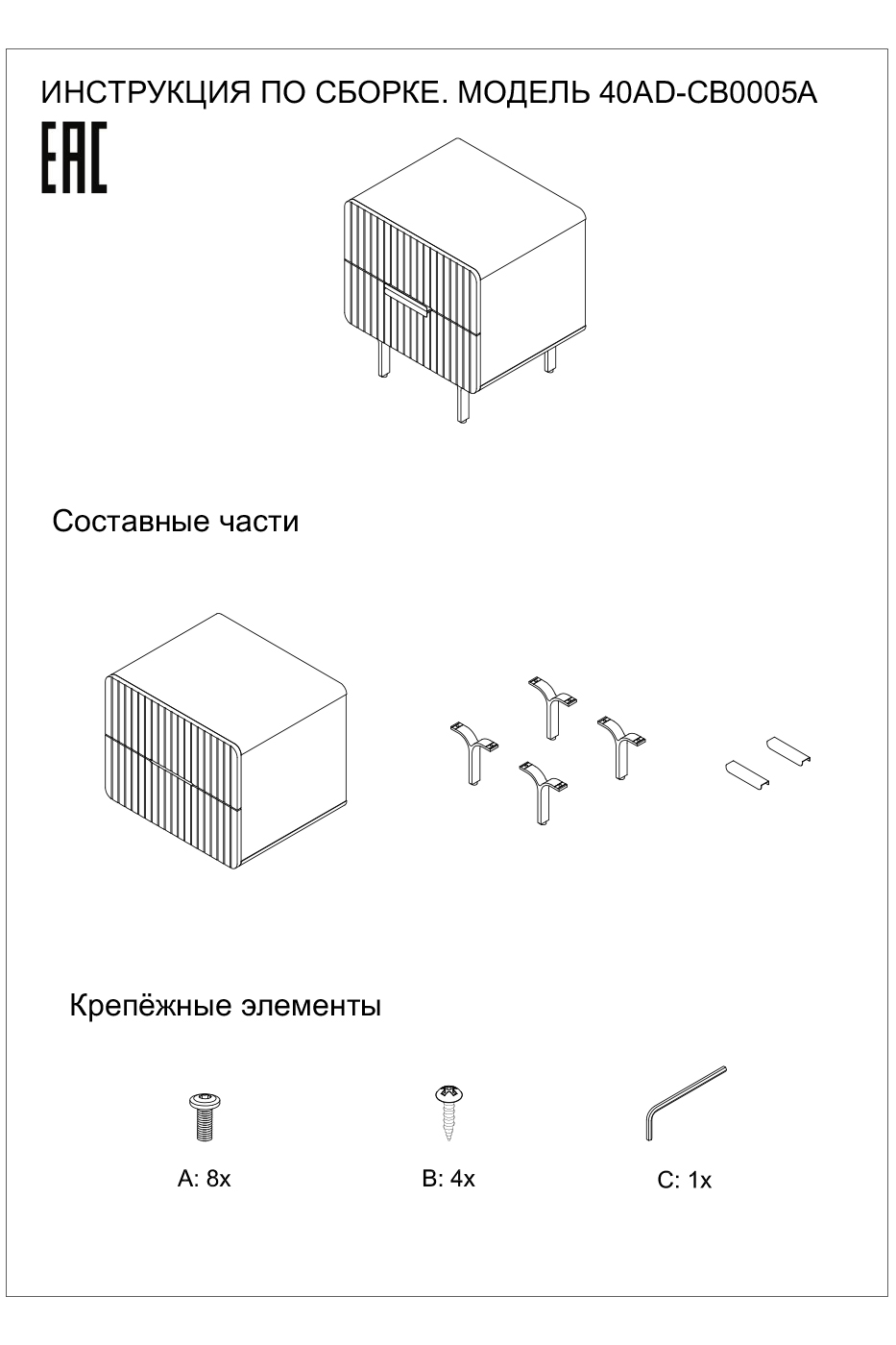 ИНСТРУКЦИЯ ПО СБОРКЕ. МОДЕЛЬ 40AD-CB0005A

EAC

Составные части

Крепёжные элементы

A: 8x

B: 4x

C: 1x